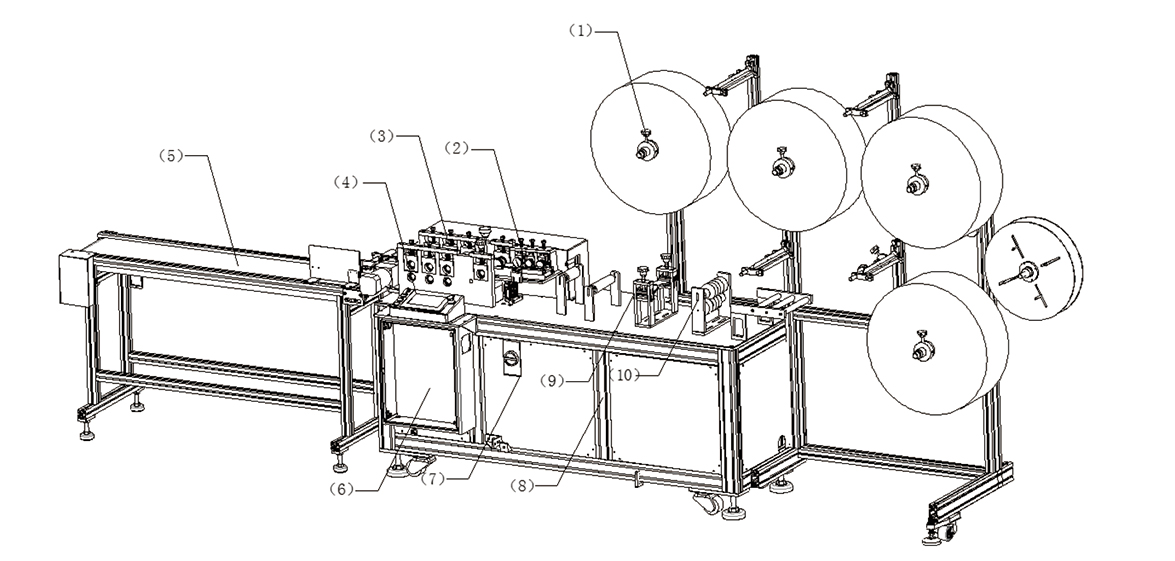 (1)
(3)
(2)
(5)
(4)
(9)
(10)
(6)
(7)
(8)