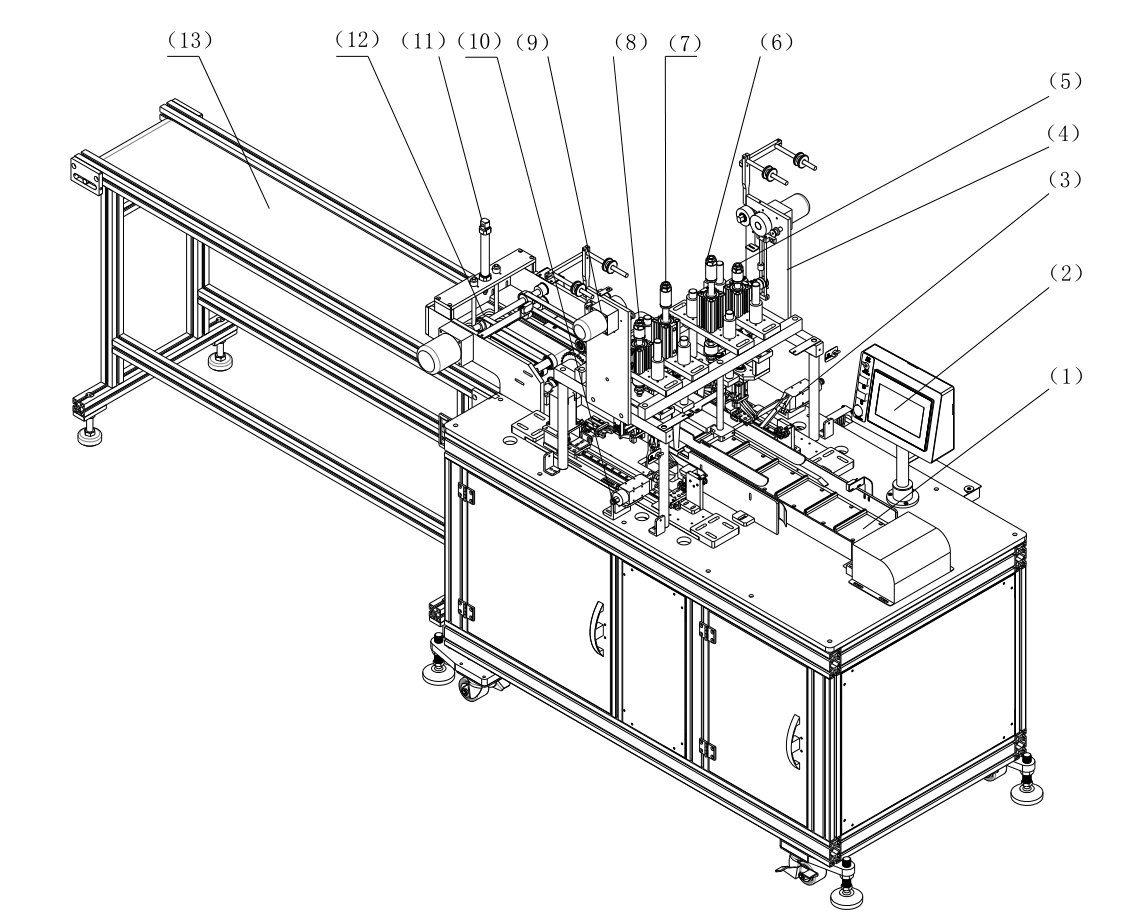 (13)
(12)
(11)
(10)
(9)
(8)
(7)
(6)
(5)
(4)
(3)
(2)
(1)