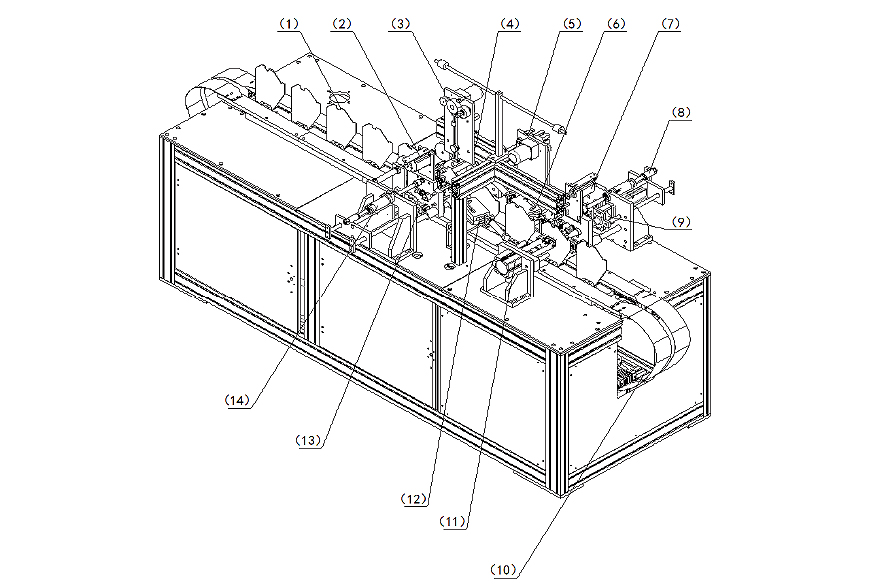 (1)
(2)
(3)
(4)
(5)
(6)
(7)
(8)
(9)
(14)
(13)
(12)
(11)
(10)